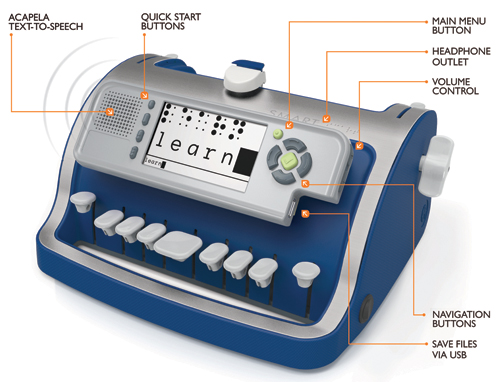 ACAPELA
TEXT-TO-SPEECH

QUICK START
BUTTONS

MAIN MENU
BUTTON

HEADPHONE
OUTLET

VOLUME
CONTROL

SMART

learn

learn

NAVIGATION
BUTTONS

SAVE FILES
VIA USB